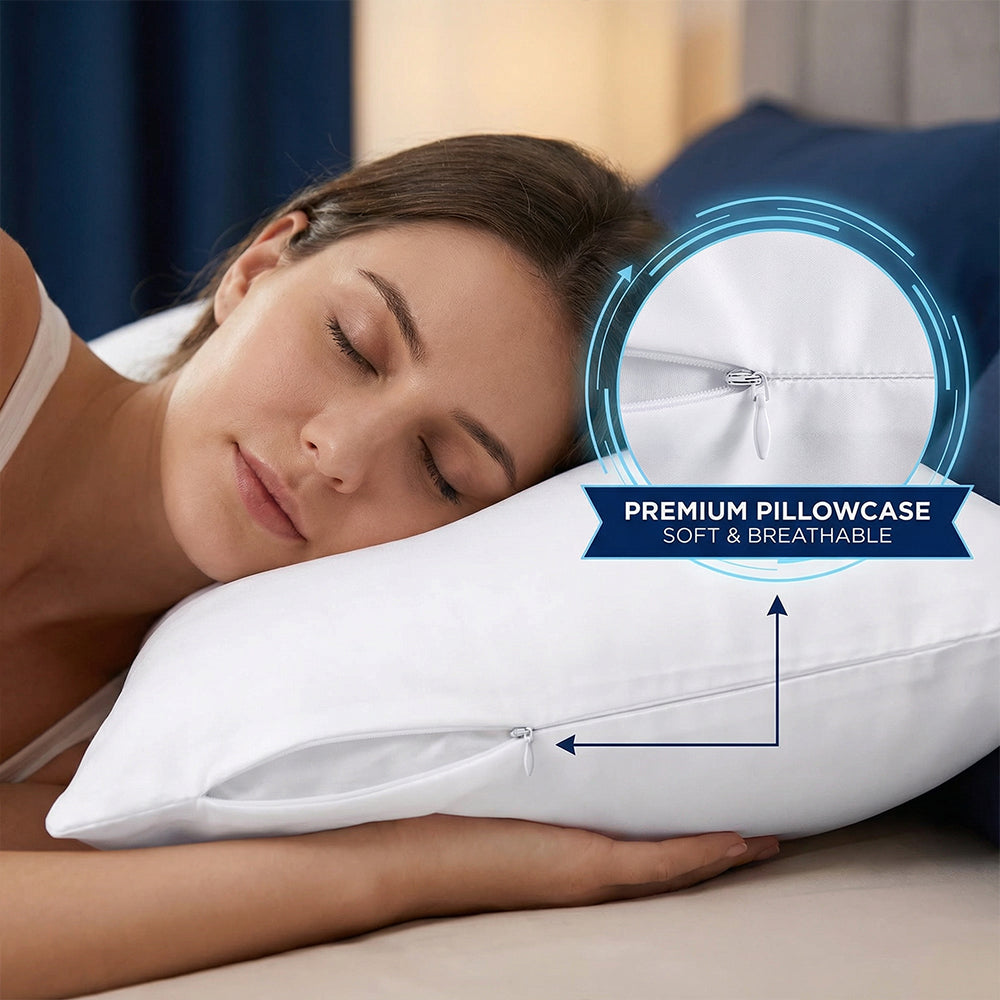 PREMIUM PILLOWCASE
SOFT & BREATHABLE