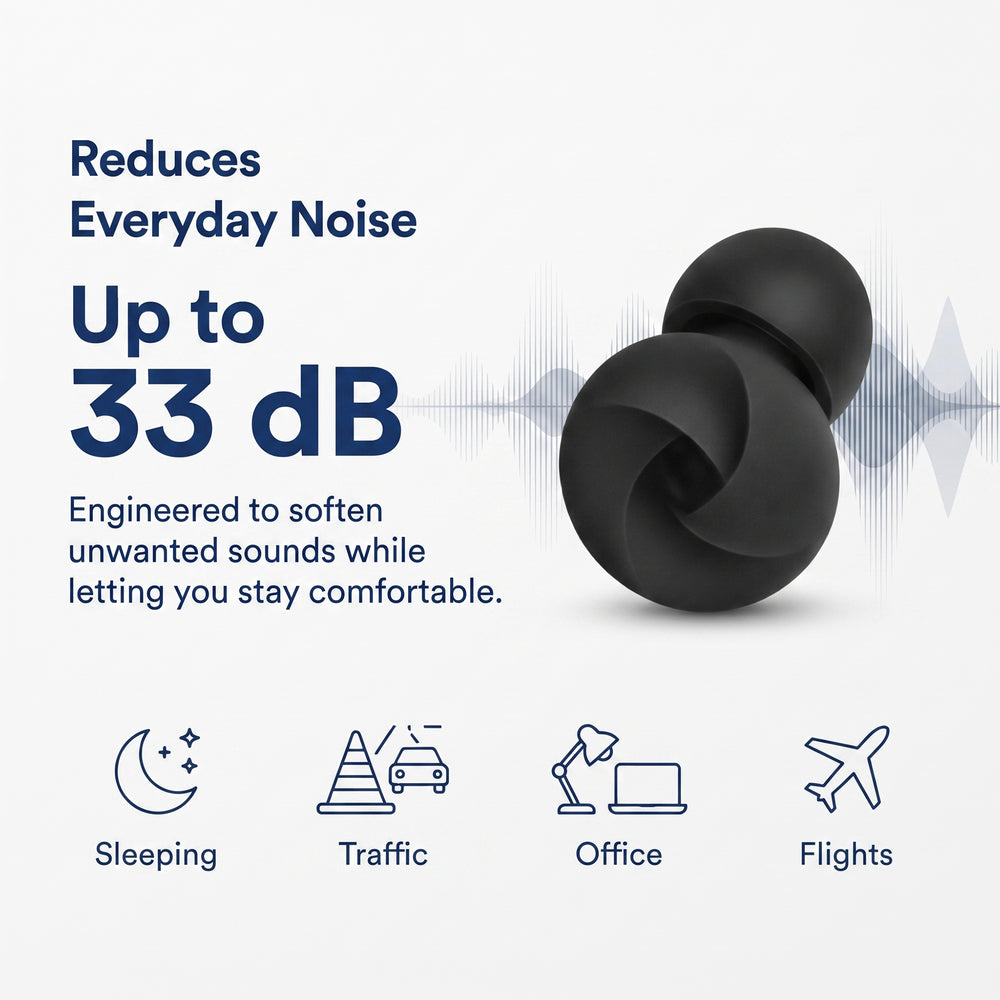 Reduces
Everyday Noise

Up to
33 dB

Engineered to soften unwanted sounds while letting you stay comfortable.

Sleeping

Traffic

Office

Flights