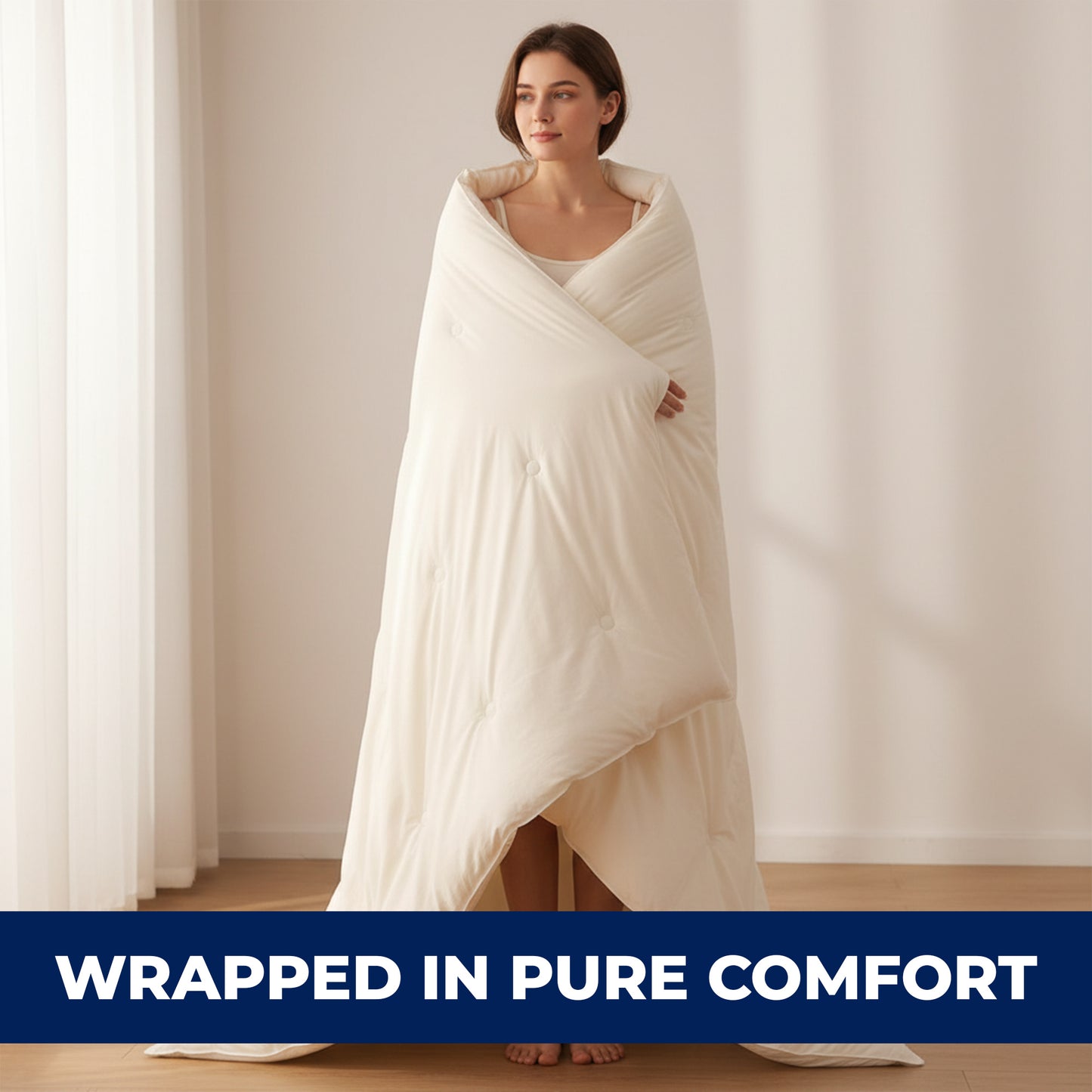 WRAPPED IN PURE COMFORT