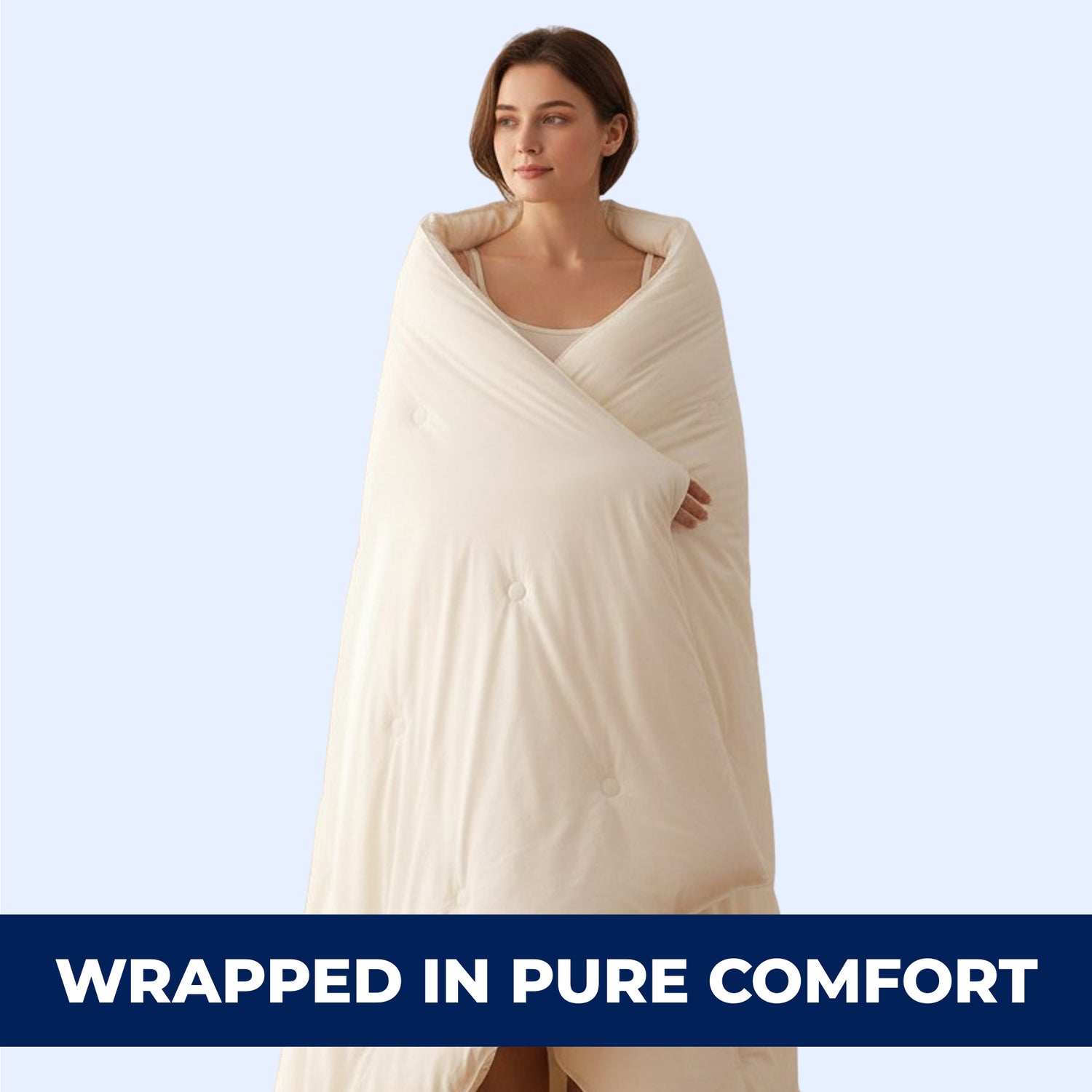 WRAPPED IN PURE COMFORT