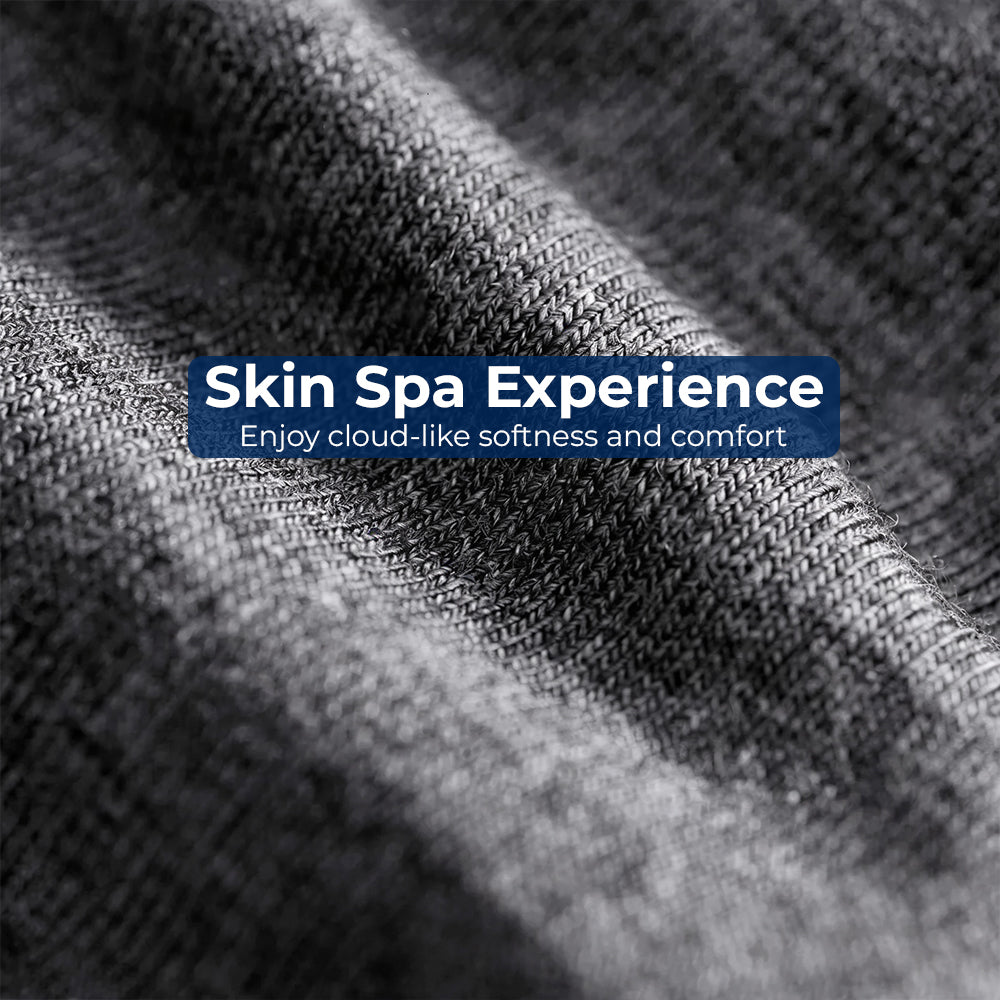 Skin Spa Experience
Enjoy cloud-like softness and comfort