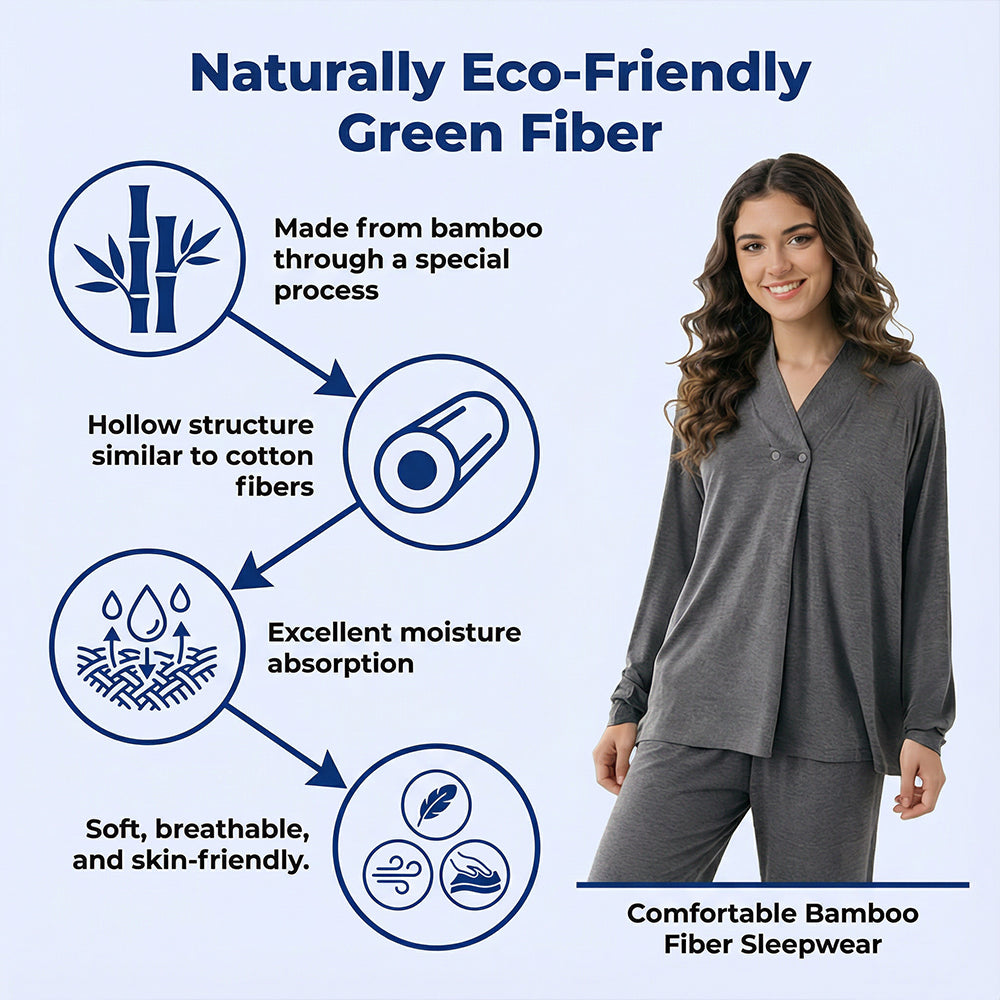 Naturally Eco-Friendly Green Fiber

Made from bamboo through a special process

Hollow structure similar to cotton fibers

Excellent moisture absorption

Soft, breathable, and skin-friendly.

Comfortable Bamboo Fiber Sleepwear