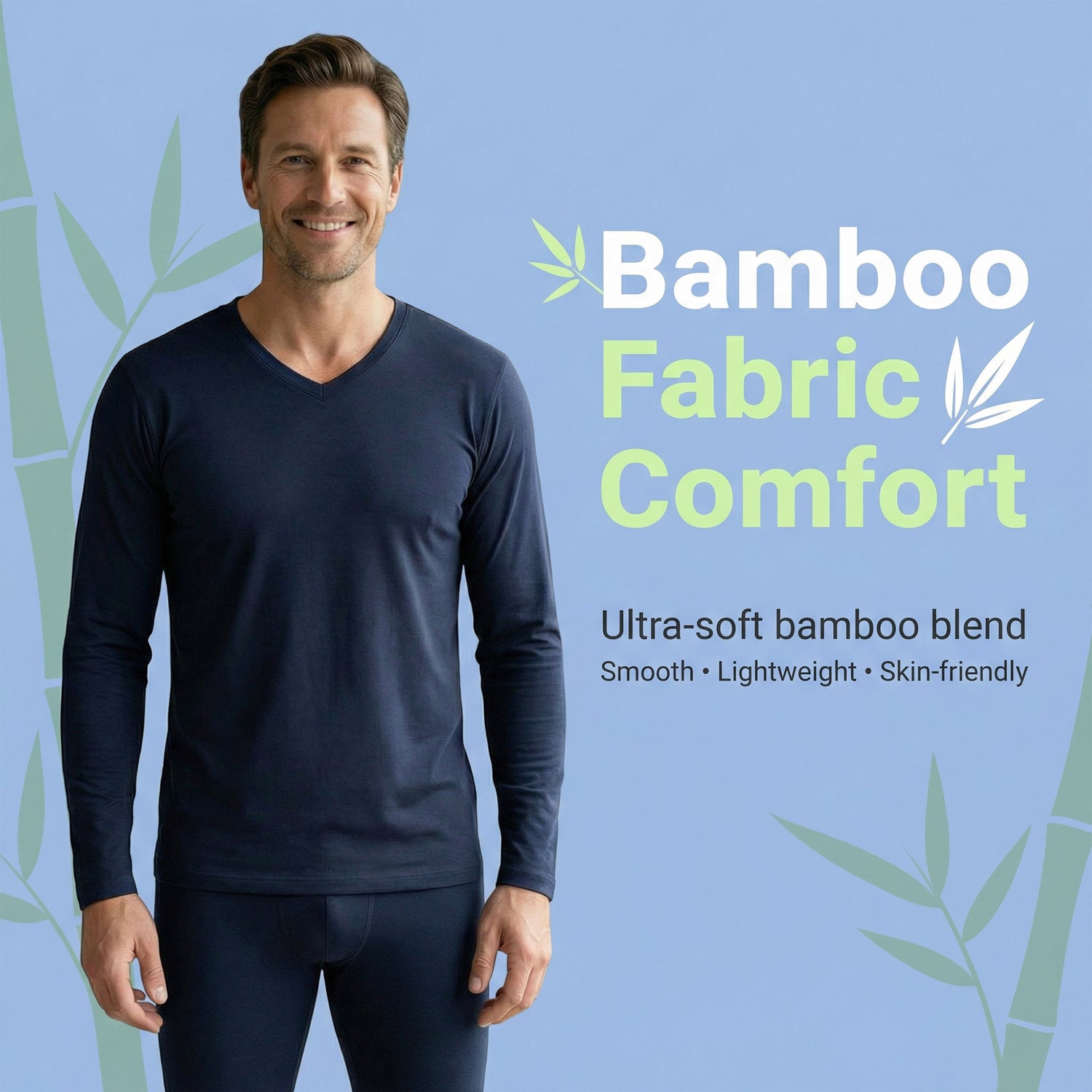 Bamboo
Fabric
Comfort

Ultra-soft bamboo blend
Smooth • Lightweight • Skin-friendly