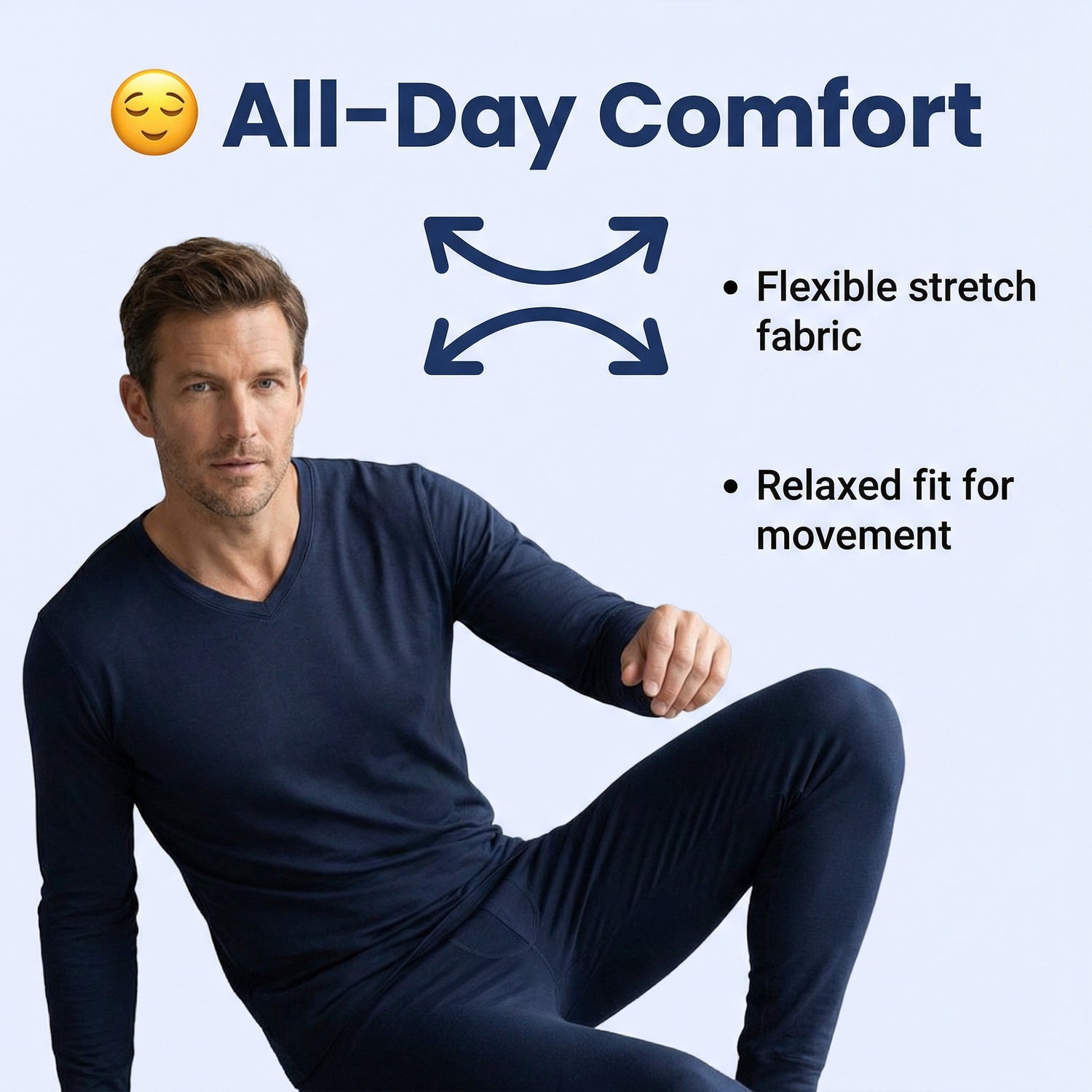 😌 All-Day Comfort

• Flexible stretch fabric

• Relaxed fit for movement