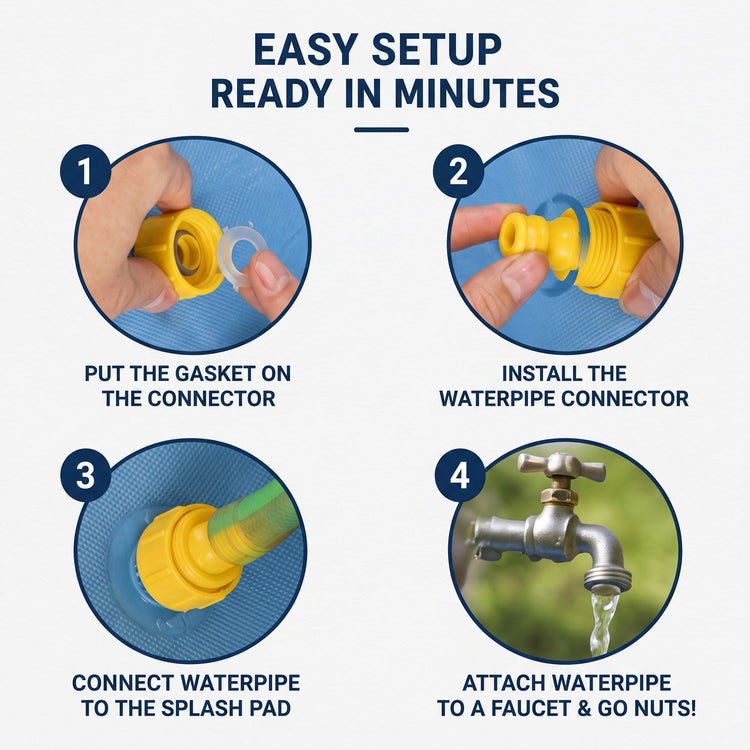 EASY SETUP
READY IN MINUTES

1
PUT THE GASKET ON THE CONNECTOR

2
INSTALL THE WATERPIPE CONNECTOR

3
CONNECT WATERPIPE TO THE SPLASH PAD

4
ATTACH WATERPIPE TO A FAUCET & GO NUTS!